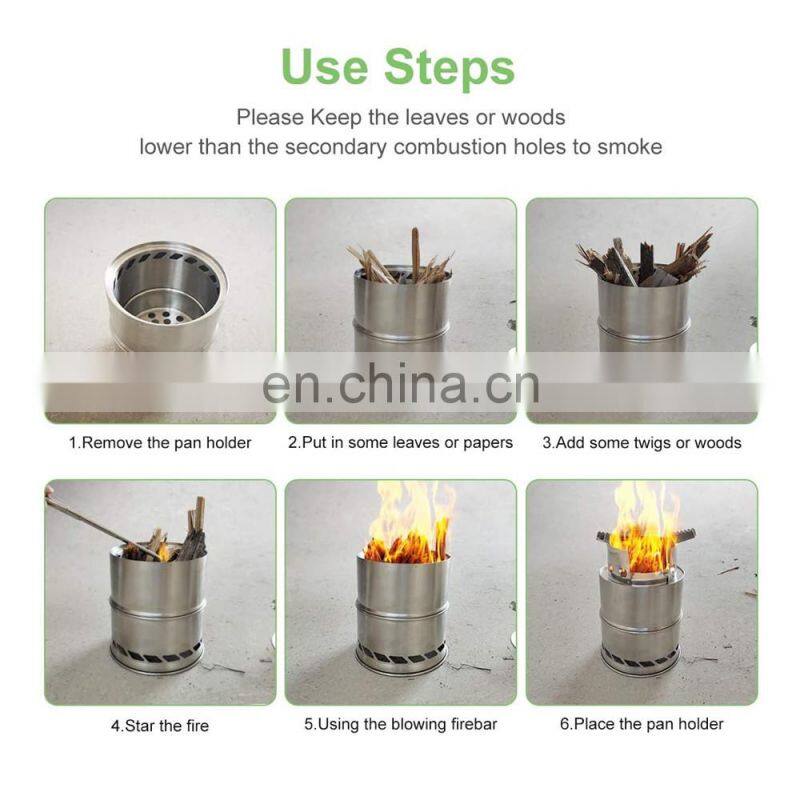 Use Steps

Please Keep the leaves or woods lower than the secondary combustion holes to smoke

en.china.cn

1.Remove the pan holder

2.Put in some leaves or papers

3.Add some twigs or woods

4.Star the fire

5.Using the blowing firebar

6.Place the pan holder