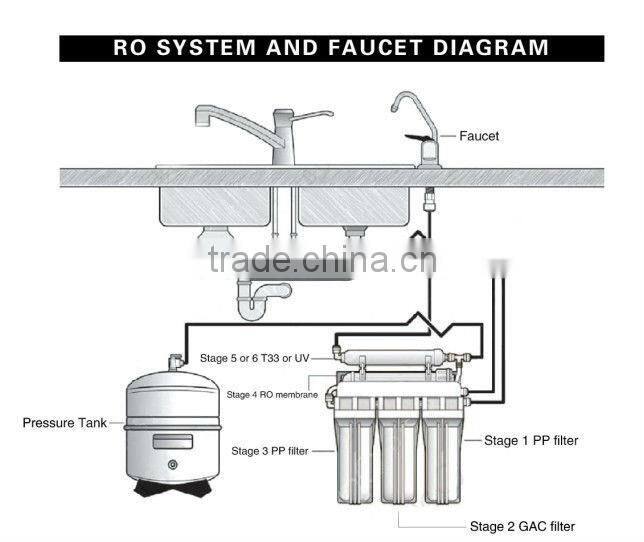 RO SYSTEM AND FAUCET DIAGRAM

Faucet

trade.china.cn

Stage 5 or 6 T33 or UV

Stage 4 RO membrane

Pressure Tank

Stage 3 PP filter

Stage 1 PP filter

Stage 2 GAC filter