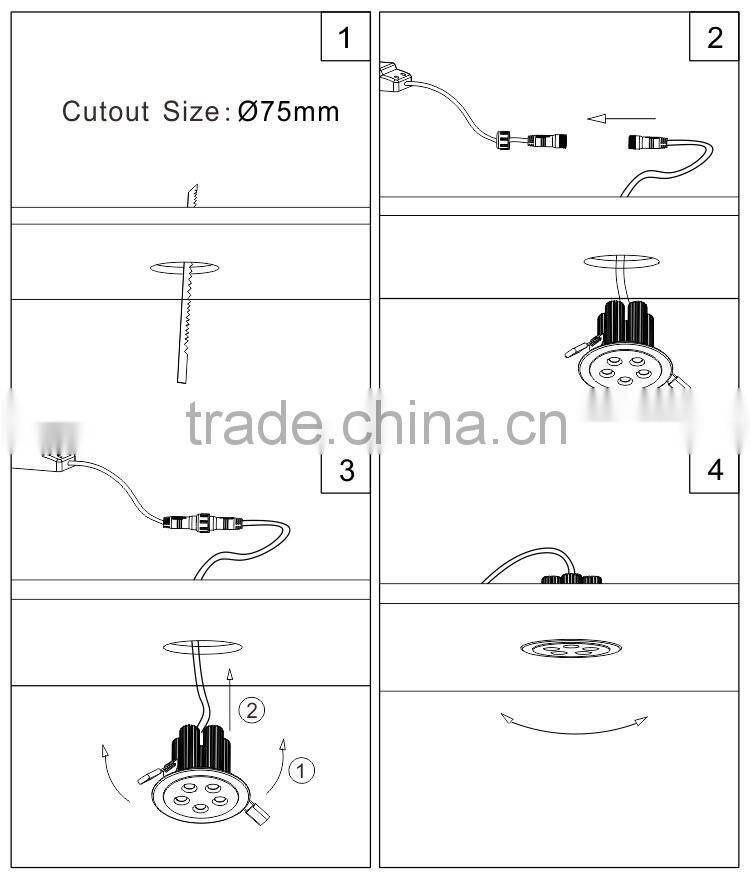 1

Cutout Size: Ø75mm

2

trade.china.cn

3

2

1

4