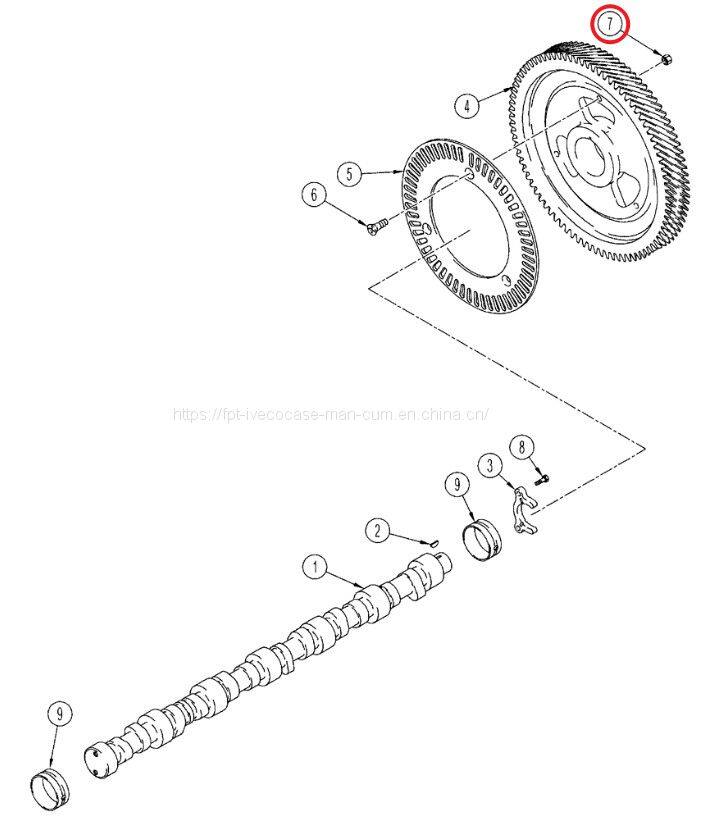 7
4
5
6
https://fpt-ivecocase-man-cum.en.china.cn/
8
3
9
2
1
9