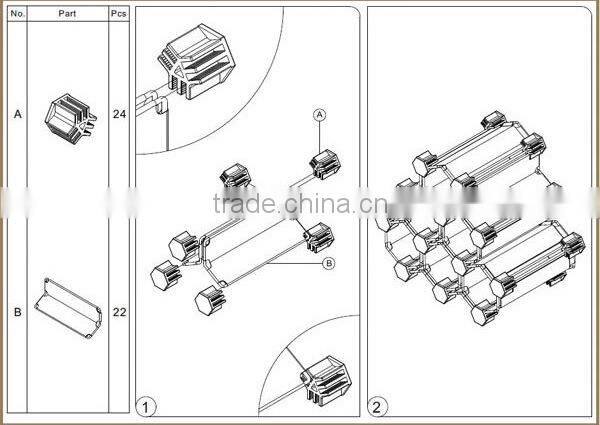 | No. | Part | Pcs |
|---|---|---|
| A | | 24 |
| B | | 22 |

A

B

1

trade.china.cn

2