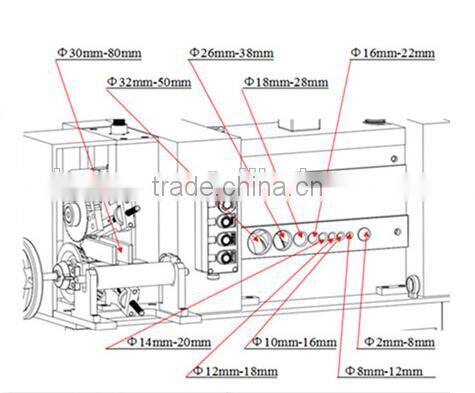 Φ30mm-80mm
Φ26mm-38mm
Φ16mm-22mm
Φ32mm-50mm
Φ18mm-28mm
trade.china.cn
Φ14mm-20mm
Φ10mm-16mm
Φ2mm-8mm
Φ12mm-18mm
Φ8mm-12mm