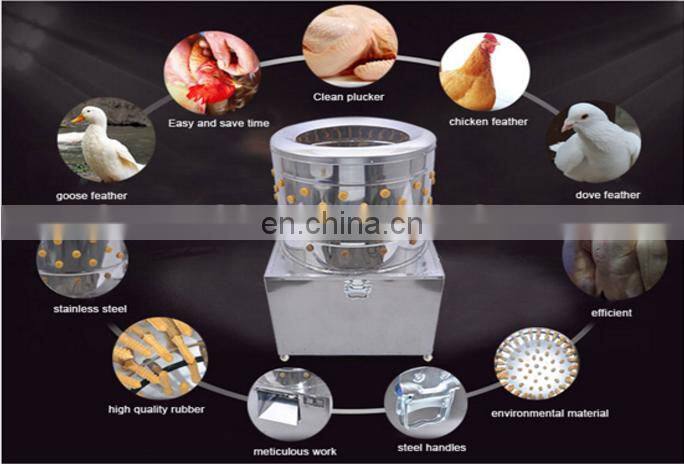 Clean plucker

Easy and save time

chicken feather

goose feather

dove feather

en.china.cn

stainless steel

efficient

high quality rubber

environmental material

meticulous work

steel handles