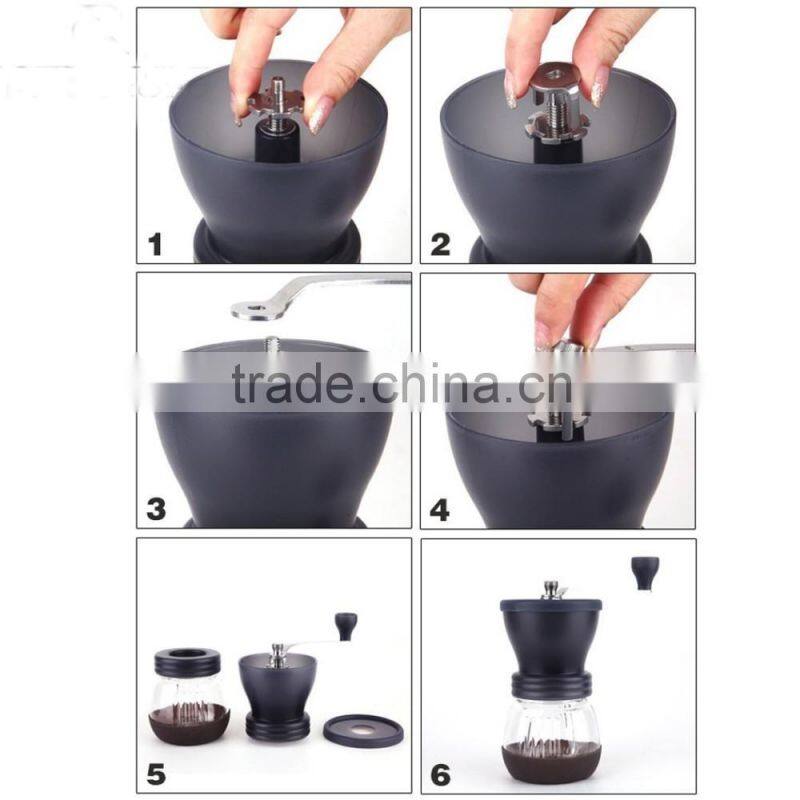 1

2

trade.china.cn

3

4

5

6