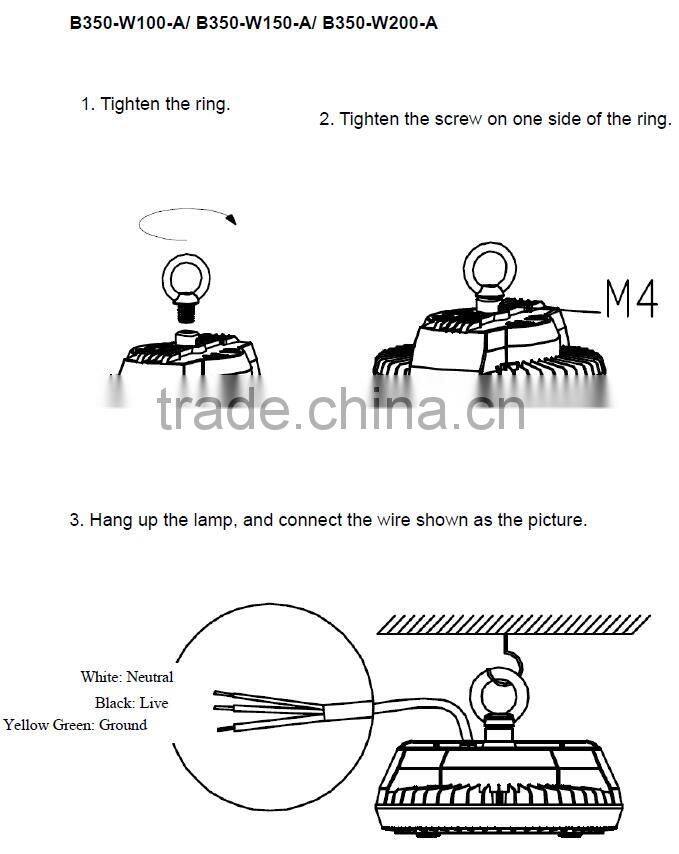 B350-W100-A/ B350-W150-A/ B350-W200-A

1. Tighten the ring.

2. Tighten the screw on one side of the ring.

M4

trade.china.cn

3. Hang up the lamp, and connect the wire shown as the picture.

White: Neutral

Black: Live

Yellow Green: Ground