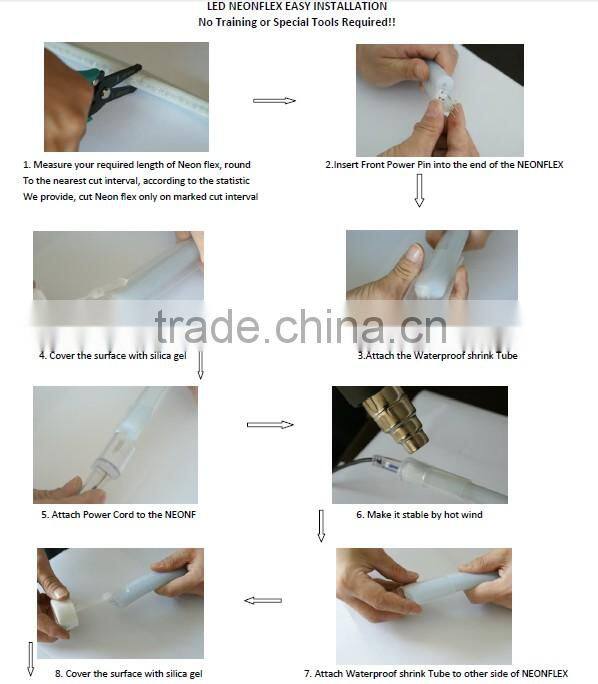 LED NEONFLEX EASY INSTALLATION
No Training or Special Tools Required!!

1. Measure your required length of Neon flex, round To the nearest cut interval, according to the statistic We provide, cut Neon flex only on marked cut interval

2.Insert Front Power Pin into the end of the NEONFLEX

trade.china.cn

4. Cover the surface with silica gel

3.Attach the Waterproof shrink Tube

5. Attach Power Cord to the NEONF

6. Make it stable by hot wind

8. Cover the surface with silica gel

7. Attach Waterproof shrink Tube to other side of NEONFLEX