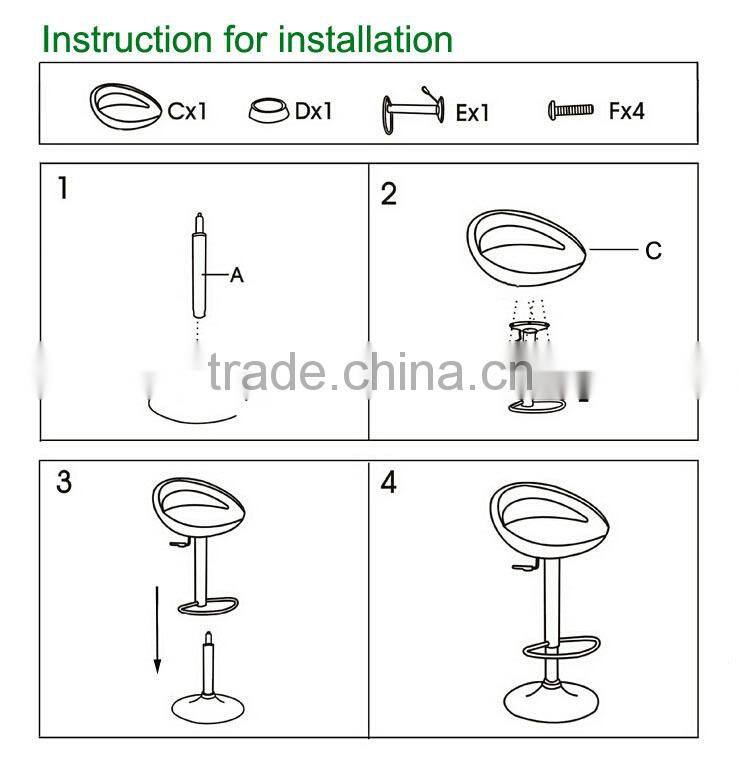 Instruction for installation

Cx1 Dx1 Ex1 Fx4

1

A

2

C

trade.china.cn

3

4