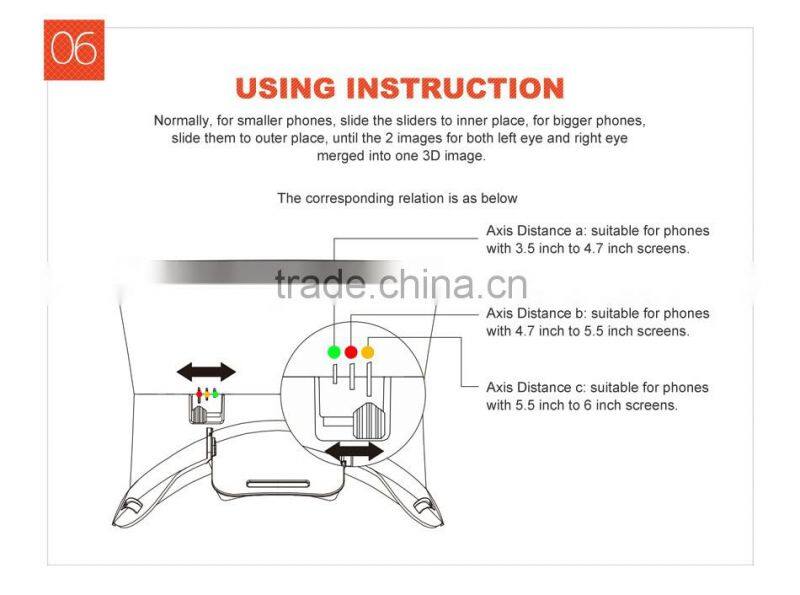 06

USING INSTRUCTION

Normally, for smaller phones, slide the sliders to inner place, for bigger phones, slide them to outer place, until the 2 images for both left eye and right eye merged into one 3D image.

The corresponding relation is as below

Axis Distance a: suitable for phones with 3.5 inch to 4.7 inch screens.

trade.china.cn

Axis Distance b: suitable for phones with 4.7 inch to 5.5 inch screens.

Axis Distance c: suitable for phones with 5.5 inch to 6 inch screens.