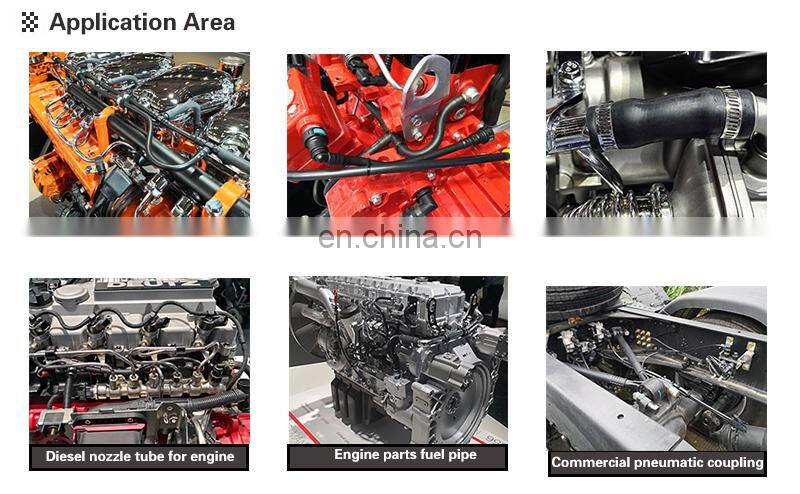 Application Area

en.china.cn

Diesel nozzle tube for engine

Engine parts fuel pipe

Commercial pneumatic coupling