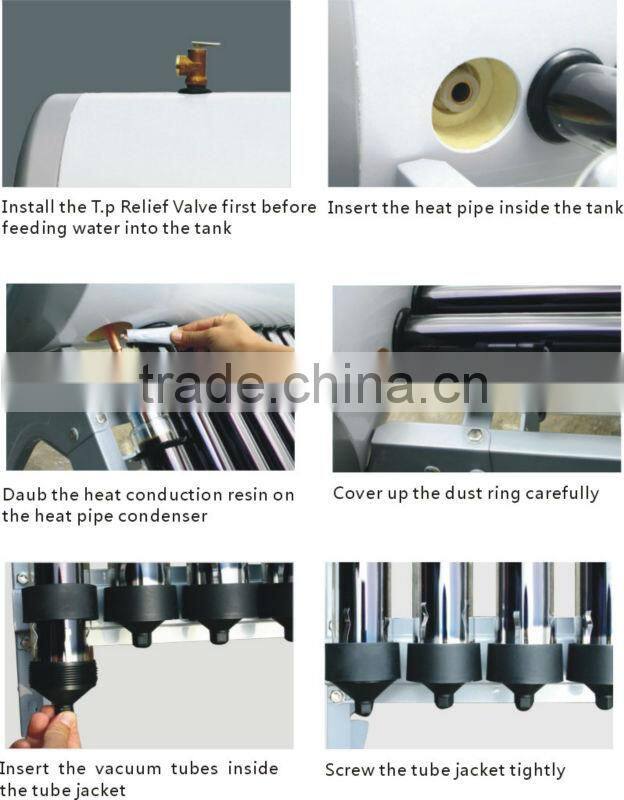 Install the T.p Relief Valve first before feeding water into the tank

Insert the heat pipe inside the tank

trade.china.cn

Daub the heat conduction resin on the heat pipe condenser

Cover up the dust ring carefully

Insert the vacuum tubes inside the tube jacket

Screw the tube jacket tightly