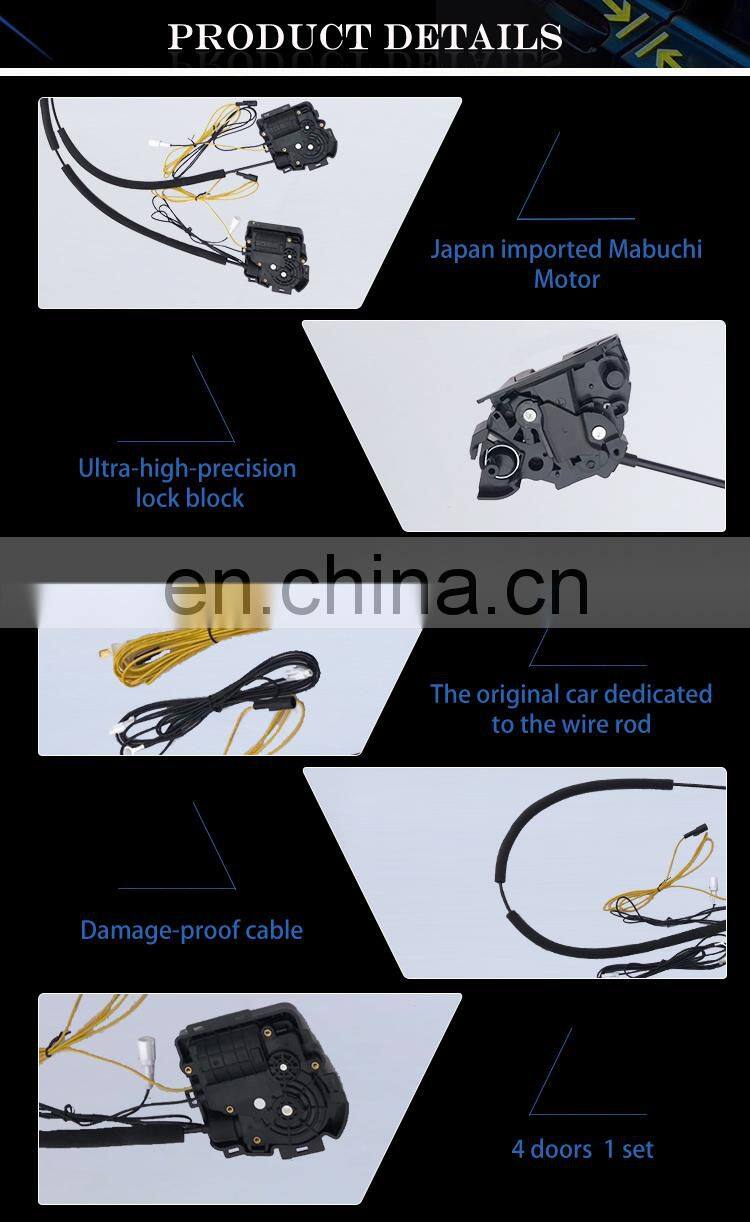 PRODUCT DETAILS

Japan imported Mabuchi Motor

Ultra-high-precision lock block

en.china.cn

The original car dedicated to the wire rod

Damage-proof cable

4 doors 1 set