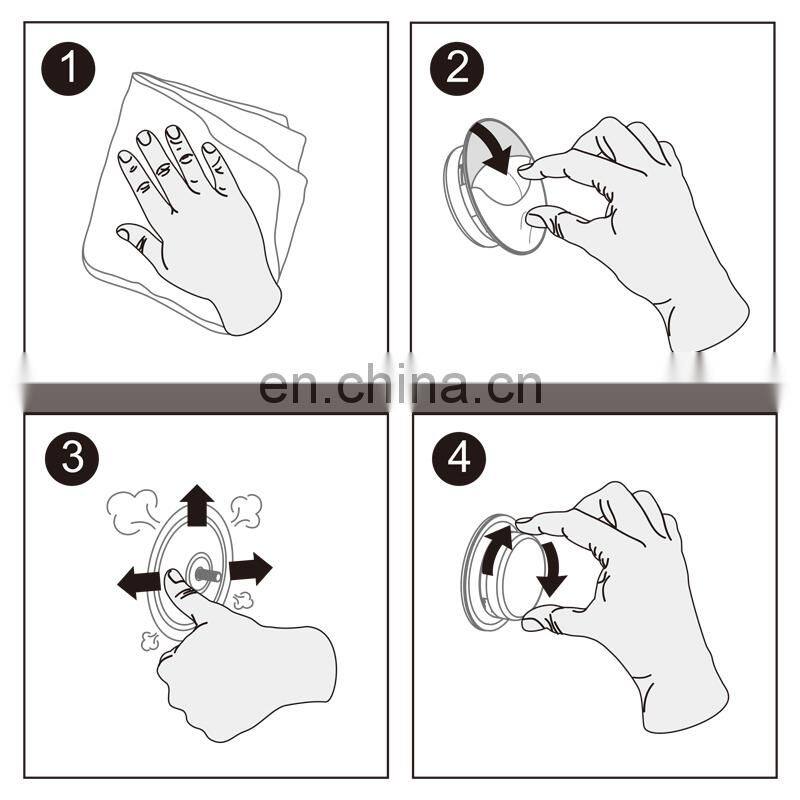 1

2

en.china.cn

3

4