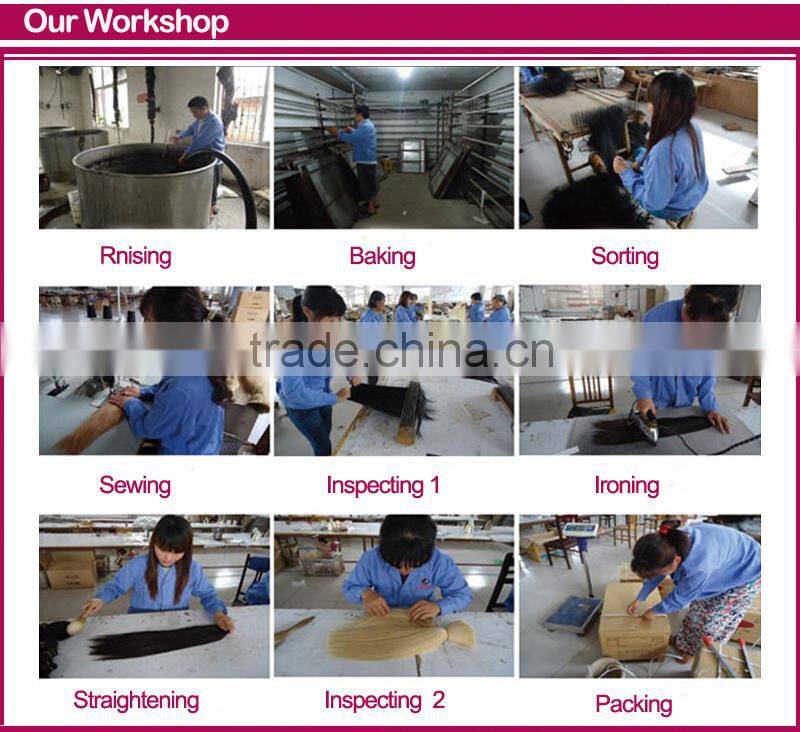 Our Workshop

Rnising

Baking

Sorting

trade.china.cn

Sewing

Inspecting 1

Ironing

Straightening

Inspecting 2

Packing