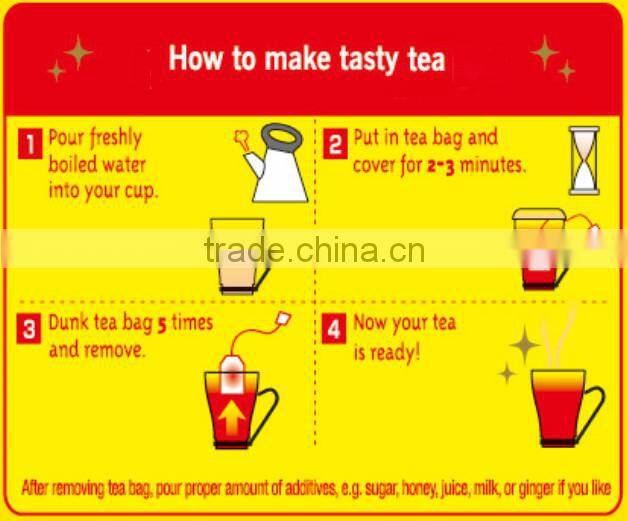 How to make tasty tea

1 Pour freshly boiled water into your cup.

2 Put in tea bag and cover for 2-3 minutes.

trade.china.cn

3 Dunk tea bag 5 times and remove.

4 Now your tea is ready!

After removing tea bag, pour proper amount of additives, e.g. sugar, honey, juice, milk, or ginger if you like