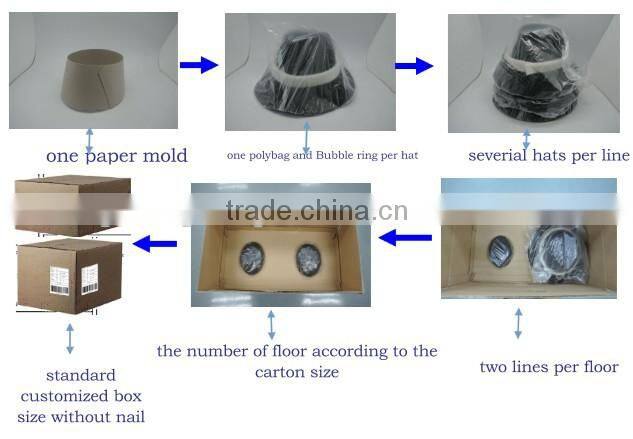 one paper mold

one polybag and Bubble ring per hat

severial hats per line

trade.china.cn

standard customized box size without nail

the number of floor according to the carton size

two lines per floor