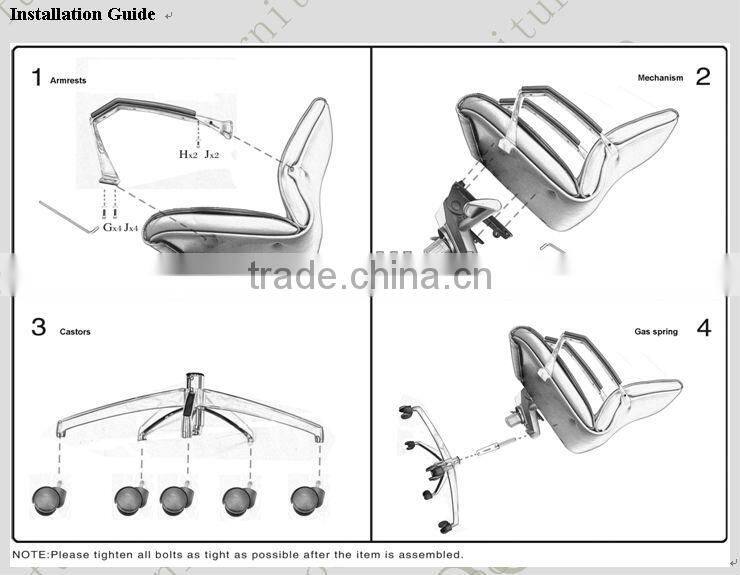 Installation Guide

1 Armrests

Hx2 Jx2

Gx4 Jx4

Mechanism 2

trade.china.cn

3 Castors

Gas spring 4

NOTE:Please tighten all bolts as tight as possible after the item is assembled.