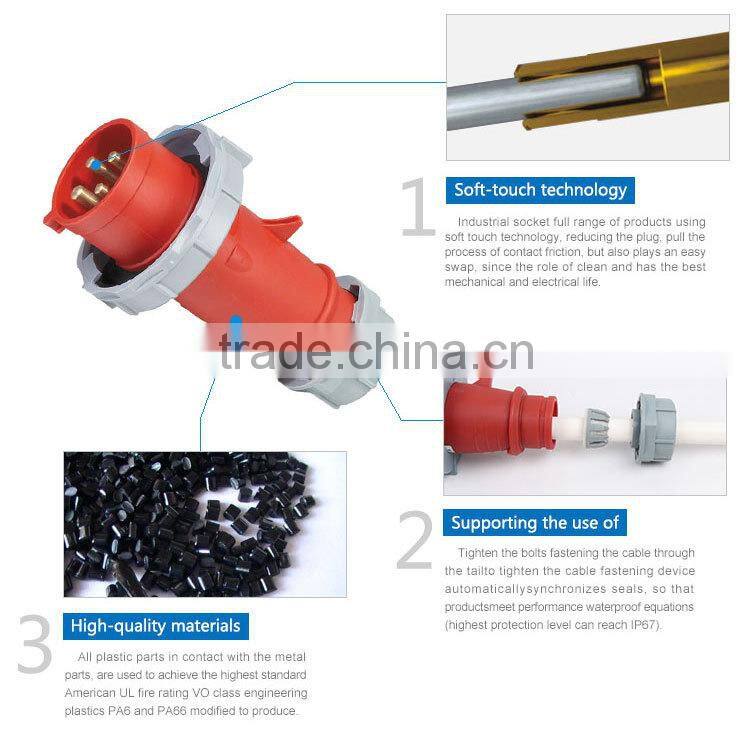 1

Soft-touch technology

Industrial socket full range of products using soft touch technology, reducing the plug, pull the process of contact friction, but also plays an easy swap, since the role of clean and has the best mechanical and electrical life.

trade.china.cn

2

Supporting the use of

Tighten the bolts fastening the cable through the tailto tighten the cable fastening device automaticallysynchronizes seals, so that productsmeet performance waterproof equations (highest protection level can reach IP67).

3

High-quality materials

All plastic parts in contact with the metal parts, are used to achieve the highest standard American UL fire rating VO class engineering plastics PA6 and PA66 modified to produce.