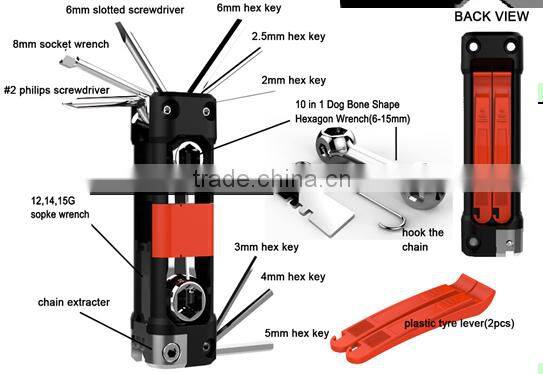 6mm slotted screwdriver

6mm hex key

BACK VIEW

8mm socket wrench

2.5mm hex key

#2 philips screwdriver

2mm hex key

10 in 1 Dog Bone Shape Hexagon Wrench(6-15mm)

trade.china.cn

12,14,15G sopke wrench

hook the chain

3mm hex key

4mm hex key

chain extracter

5mm hex key

plastic tyre lever(2pcs)