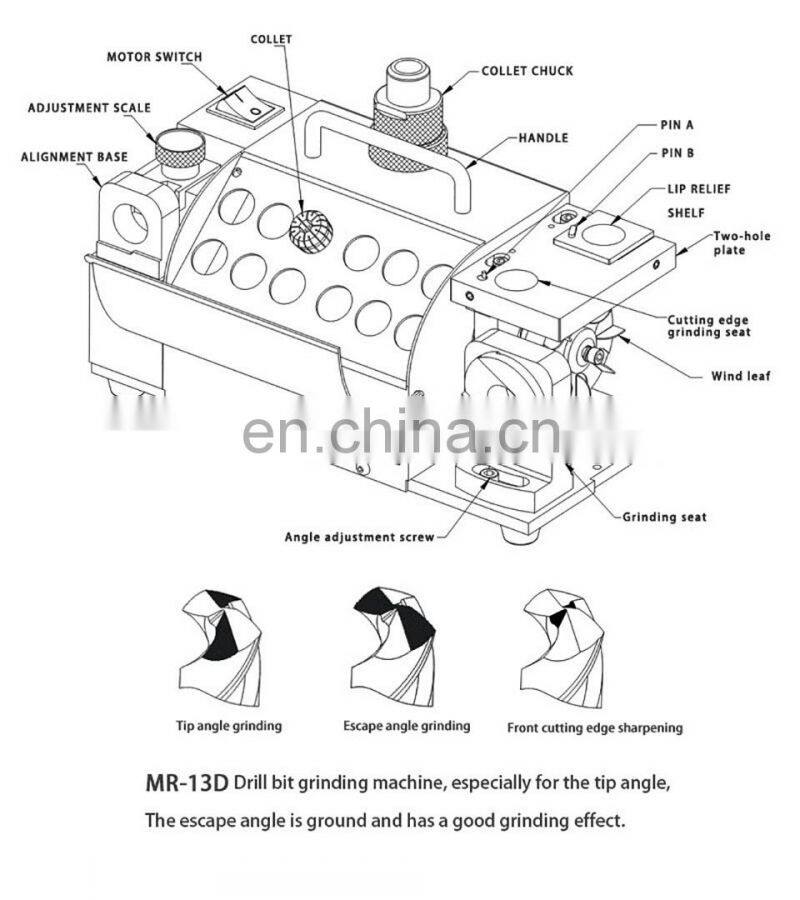 COLLET
MOTOR SWITCH
COLLET CHUCK
ADJUSTMENT SCALE
HANDLE
ALIGNMENT BASE
PIN A
PIN B
LIP RELIEF
SHELF
Two-hole plate
Cutting edge grinding seat
Wind leaf
en.china.cn
Grinding seat
Angle adjustment screw

Tip angle grinding
Escape angle grinding
Front cutting edge sharpening

MR-13D Drill bit grinding machine, especially for the tip angle,
The escape angle is ground and has a good grinding effect.