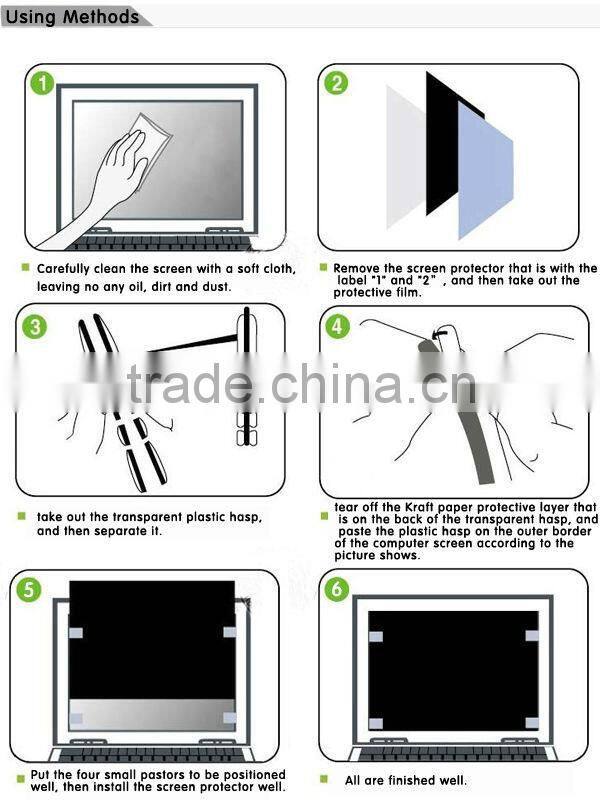 Using Methods

1

Carefully clean the screen with a soft cloth, leaving no any oil, dirt and dust.

2

Remove the screen protector that is with the label "1" and "2" , and then take out the protective film.

3

take out the transparent plastic hasp, and then separate it.

4

tear off the Kraft paper protective layer that is on the back of the transparent hasp, and paste the plastic hasp on the outer border of the computer screen according to the picture shows.

trade.china.cn

5

Put the four small pastors to be positioned well, then install the screen protector well.

6

All are finished well.