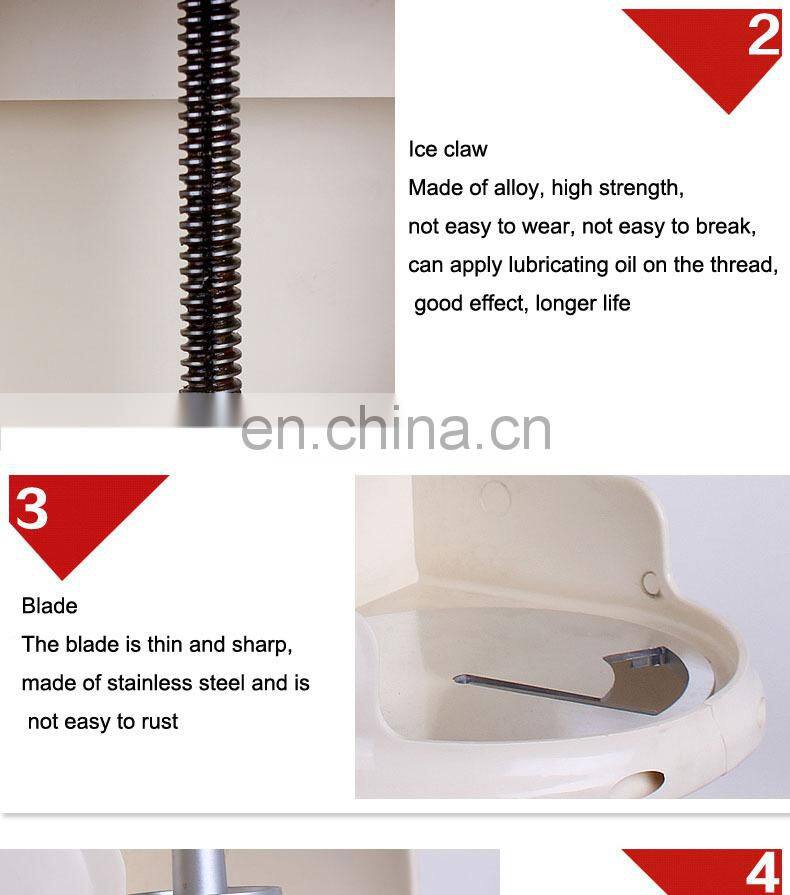 2

Ice claw
Made of alloy, high strength,
not easy to wear, not easy to break,
can apply lubricating oil on the thread,
good effect, longer life

en.china.cn

3

Blade
The blade is thin and sharp,
made of stainless steel and is
not easy to rust

4