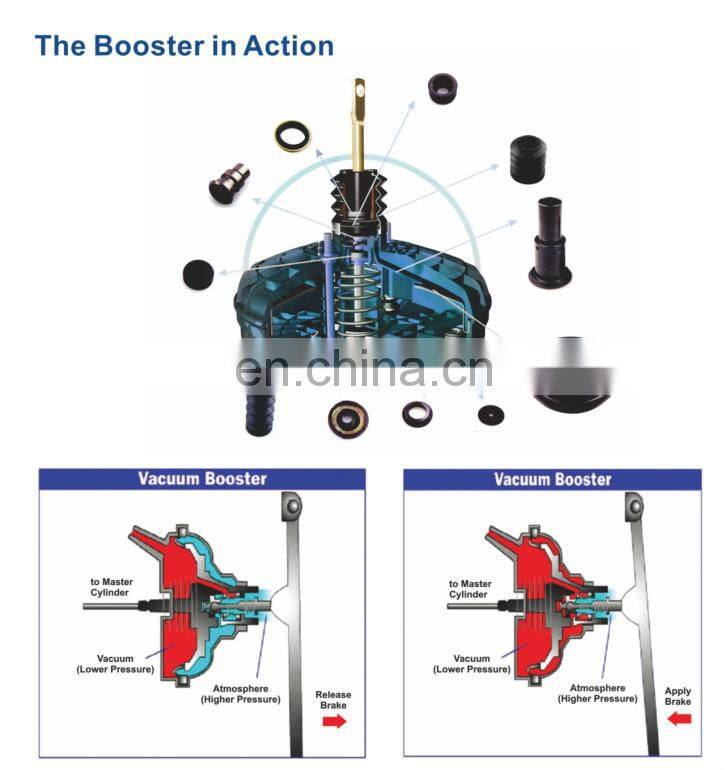 The Booster in Action

en.china.cn

Vacuum Booster

to Master Cylinder

Vacuum (Lower Pressure)

Atmosphere (Higher Pressure)

Release Brake

Vacuum Booster

to Master Cylinder

Vacuum (Lower Pressure)

Atmosphere (Higher Pressure)

Apply Brake