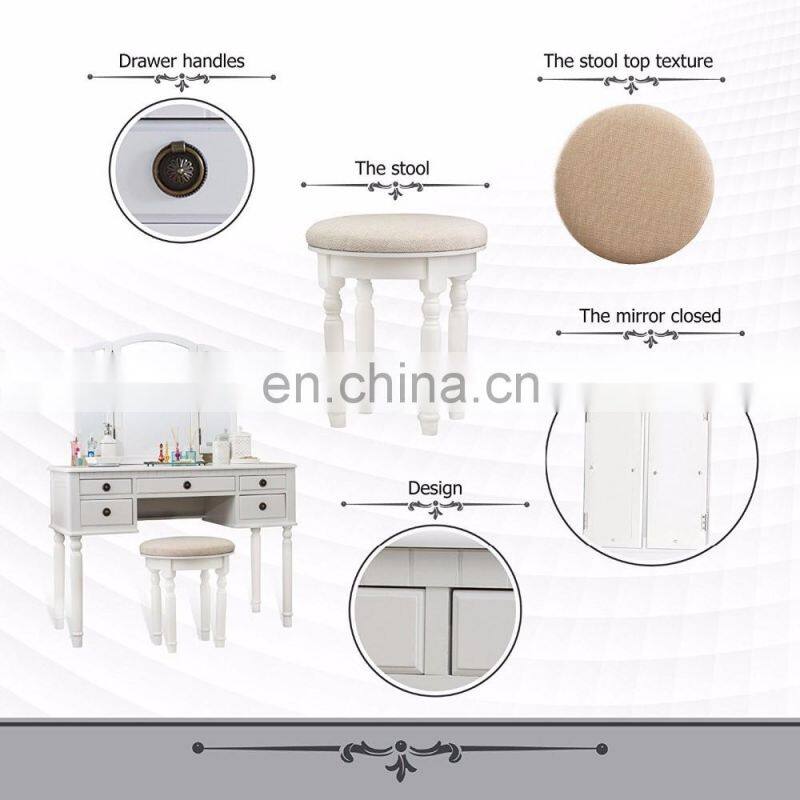 Drawer handles

The stool top texture

The stool

The mirror closed

en.china.cn

Design