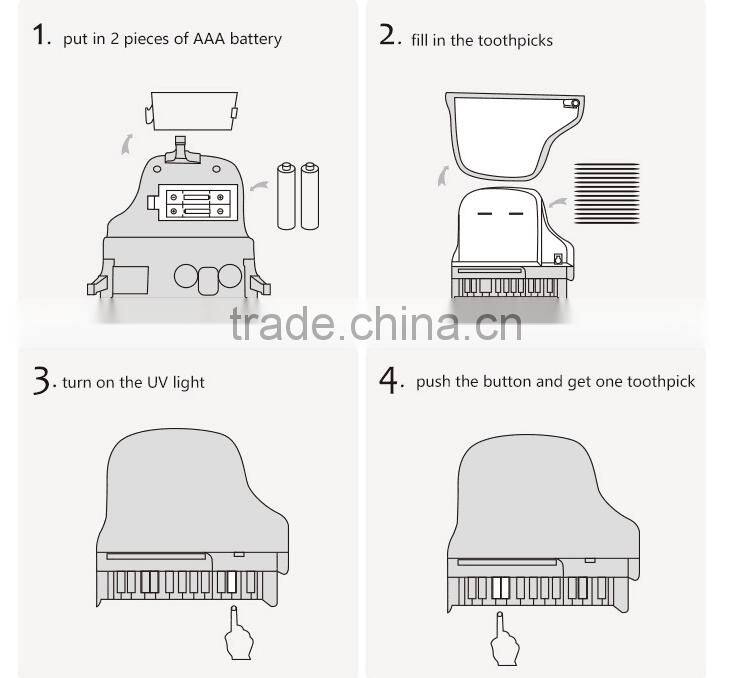 1. put in 2 pieces of AAA battery

2. fill in the toothpicks

trade.china.cn

3. turn on the UV light

4. push the button and get one toothpick