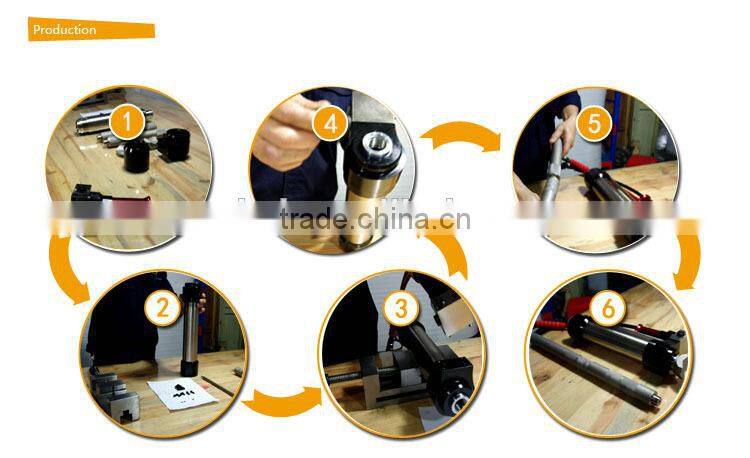 Production

1

4

5

trade.china.cn

2

3

6