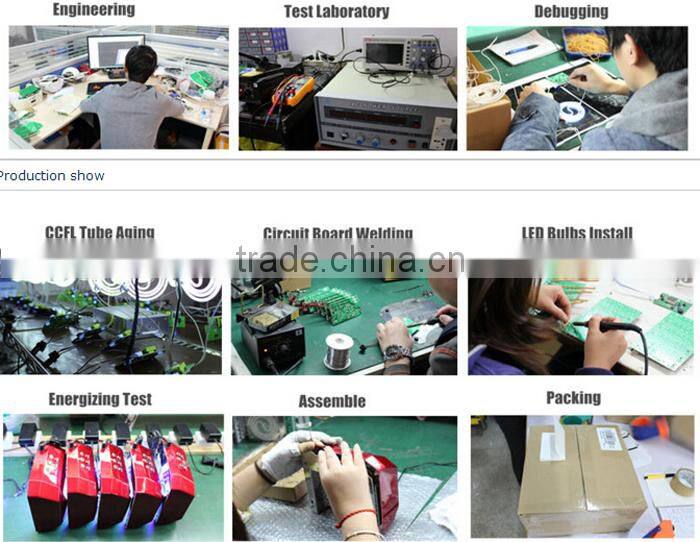 Engineering

Test Laboratory

Debugging

Production show

CCFL Tube Aging

Circuit Board Welding

LED Bulbs Install

trade.china.cn

Energizing Test

Assemble

Packing