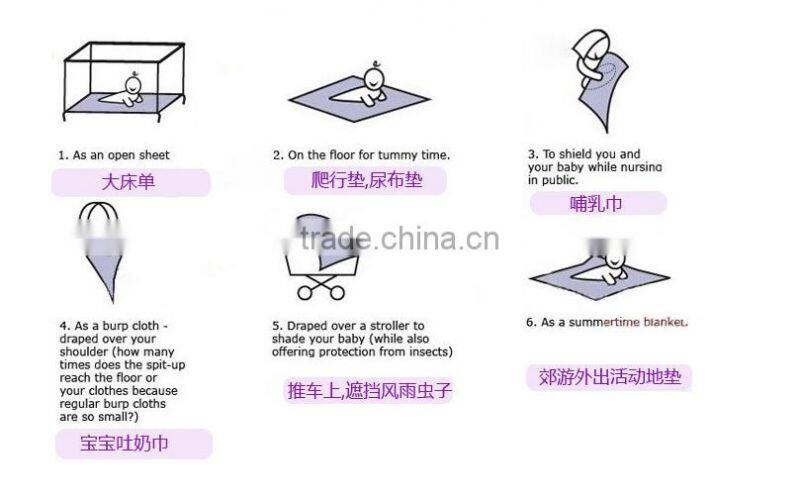 1. As an open sheet

大床单

2. On the floor for tummy time.

爬行垫,尿布垫

3. To shield you and your baby while nursing in public.

哺乳巾

trade.china.cn

4. As a burp cloth - draped over your shoulder (how many times does the spit-up reach the floor or your clothes because regular burp cloths are so small?)

宝宝吐奶巾

5. Draped over a stroller to shade your baby (while also offering protection from insects)

推车上,遮挡风雨虫子

6. As a summertime blanket.

郊游外出活动地垫