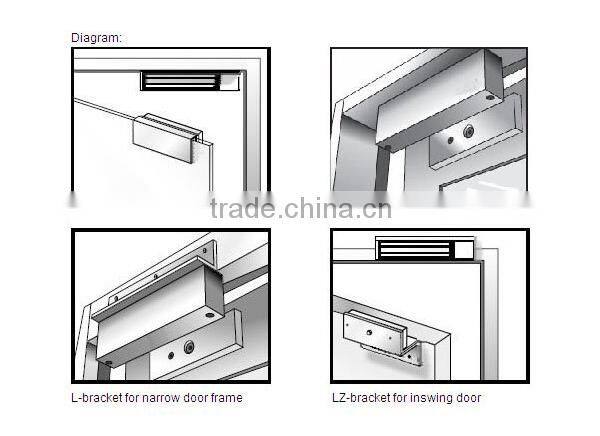 Diagram:

trade.china.cn

L-bracket for narrow door frame

LZ-bracket for inswing door