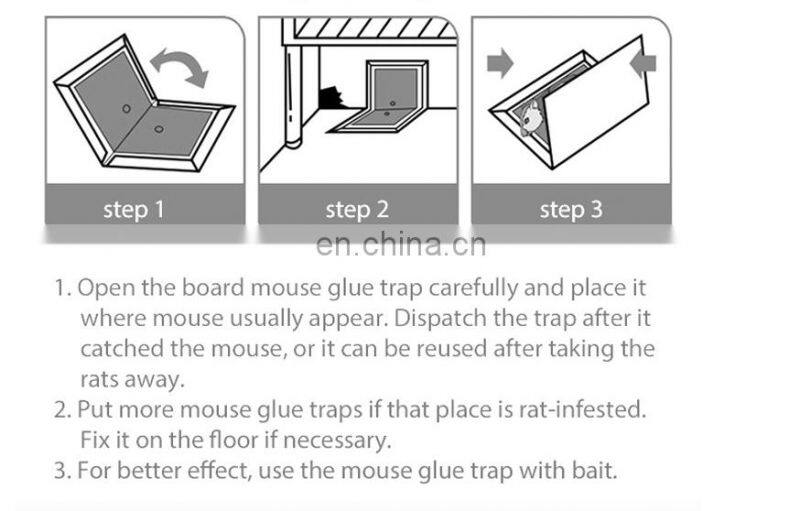 step 1

step 2

step 3

en.china.cn

1. Open the board mouse glue trap carefully and place it where mouse usually appear. Dispatch the trap after it catched the mouse, or it can be reused after taking the rats away.
2. Put more mouse glue traps if that place is rat-infested. Fix it on the floor if necessary.
3. For better effect, use the mouse glue trap with bait.