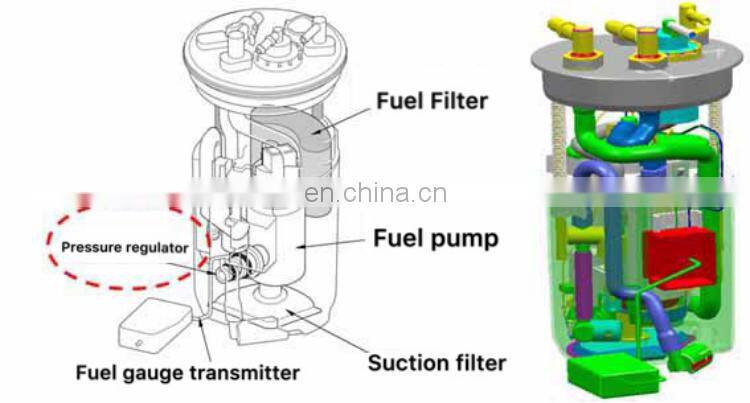 Fuel Filter

en.china.cn

Pressure regulator

Fuel pump

Suction filter

Fuel gauge transmitter