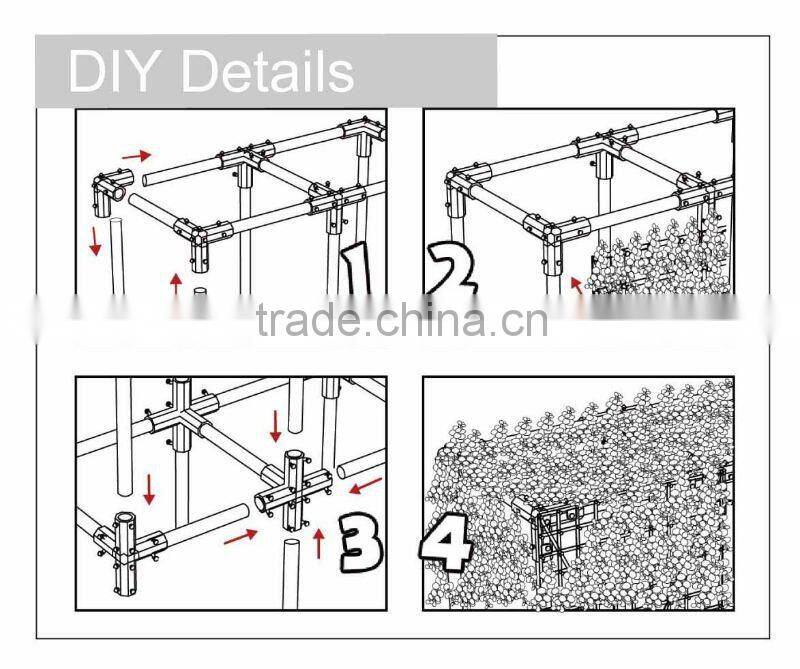 DIY Details

1

2

trade.china.cn

3

4