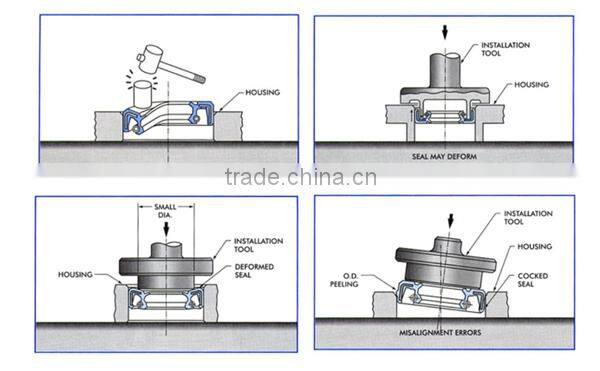 HOUSING

INSTALLATION TOOL

HOUSING

SEAL MAY DEFORM

trade.china.cn

SMALL DIA.

INSTALLATION TOOL

HOUSING

DEFORMED SEAL

INSTALLATION TOOL

HOUSING

O.D. PEELING

COCKED SEAL

MISALIGNMENT ERRORS