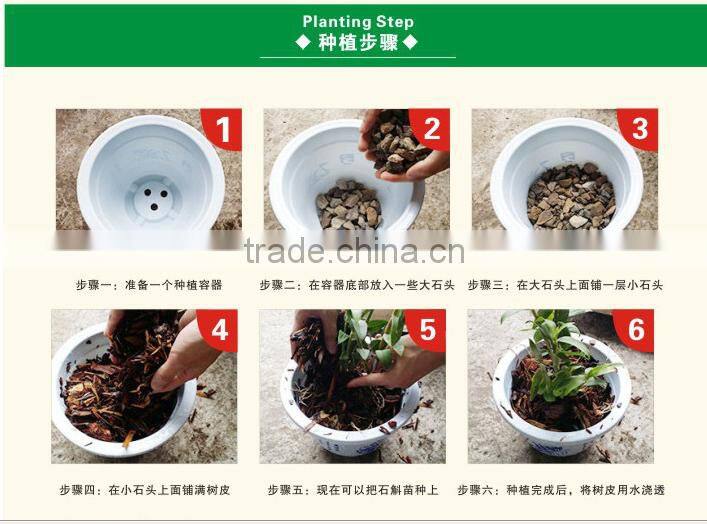 Planting Step
◆ 种植步骤 ◆

1
2
3

trade.china.cn

步骤一：准备一个种植容器
步骤二：在容器底部放入一些大石头
步骤三：在大石头上面铺一层小石头

4
5
6

步骤四：在小石头上面铺满树皮
步骤五：现在可以把石斛苗种上
步骤六：种植完成后，将树皮用水浇透