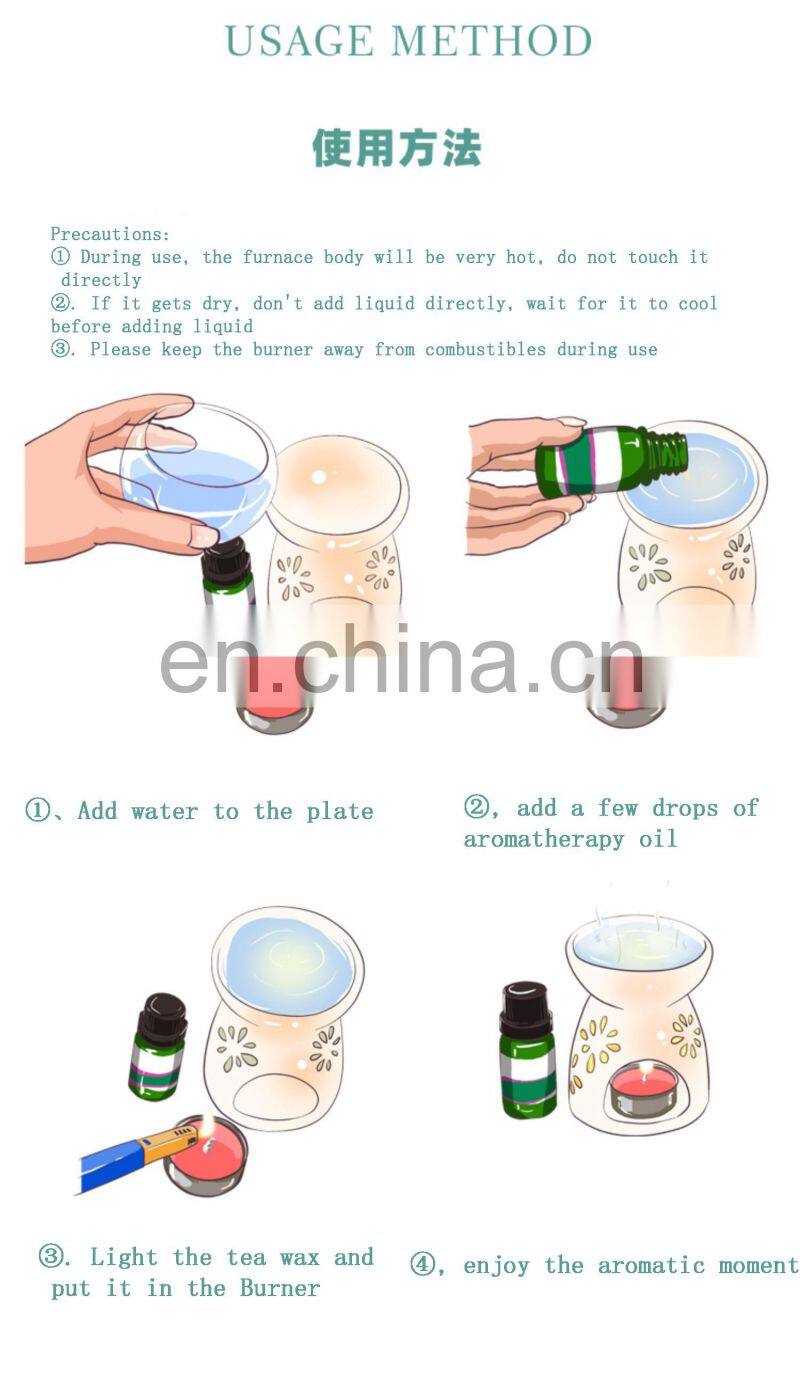 USAGE METHOD

使用方法

Precautions:
① During use, the furnace body will be very hot, do not touch it directly
②. If it gets dry, don't add liquid directly, wait for it to cool before adding liquid
③. Please keep the burner away from combustibles during use

en.china.cn

①、Add water to the plate

②, add a few drops of aromatherapy oil

③. Light the tea wax and put it in the Burner

④, enjoy the aromatic moment