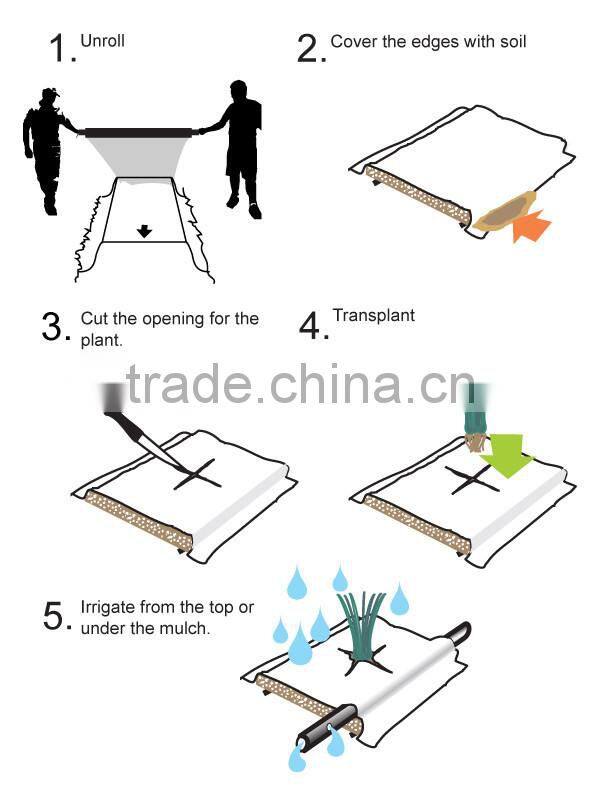 1. Unroll

2. Cover the edges with soil

3. Cut the opening for the plant.

4. Transplant

trade.china.cn

5. Irrigate from the top or under the mulch.