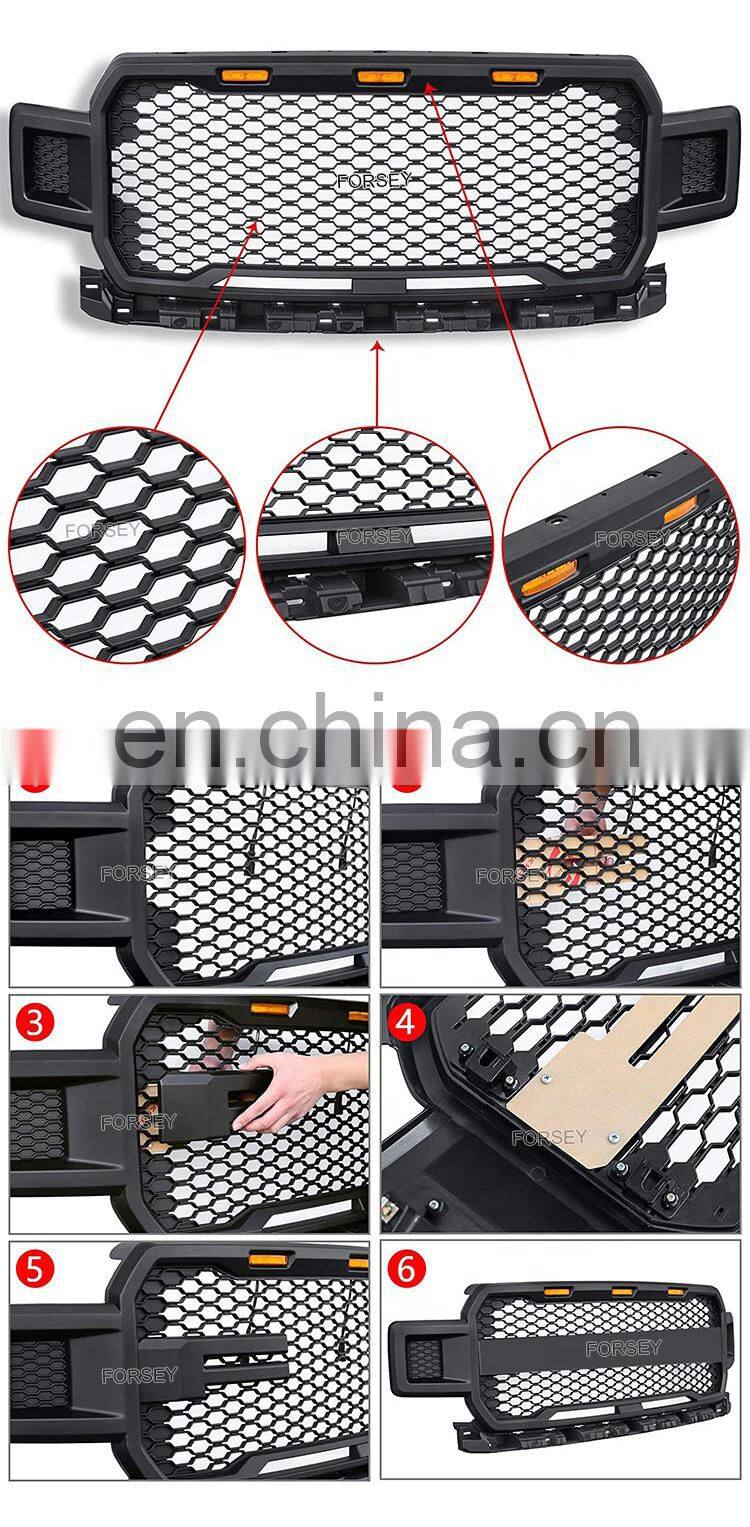 FORSEY

FORSEY

FORSEY

FORSEY

en.china.cn

FORSEY

FORSEY

3

FORSEY

4

FORSEY

5

FORSEY

6

FORSEY