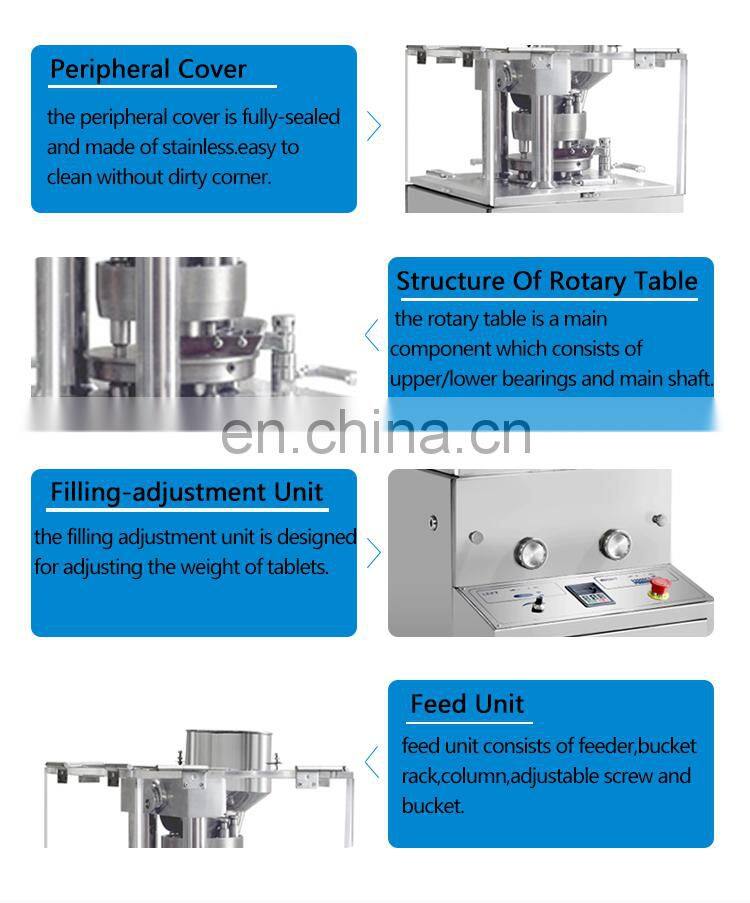 Peripheral Cover

the peripheral cover is fully-sealed and made of stainless.easy to clean without dirty corner.

Structure Of Rotary Table

the rotary table is a main component which consists of upper/lower bearings and main shaft.

en.china.cn

Filling-adjustment Unit

the filling adjustment unit is designed for adjusting the weight of tablets.

Feed Unit

feed unit consists of feeder,bucket rack,column,adjustable screw and bucket.