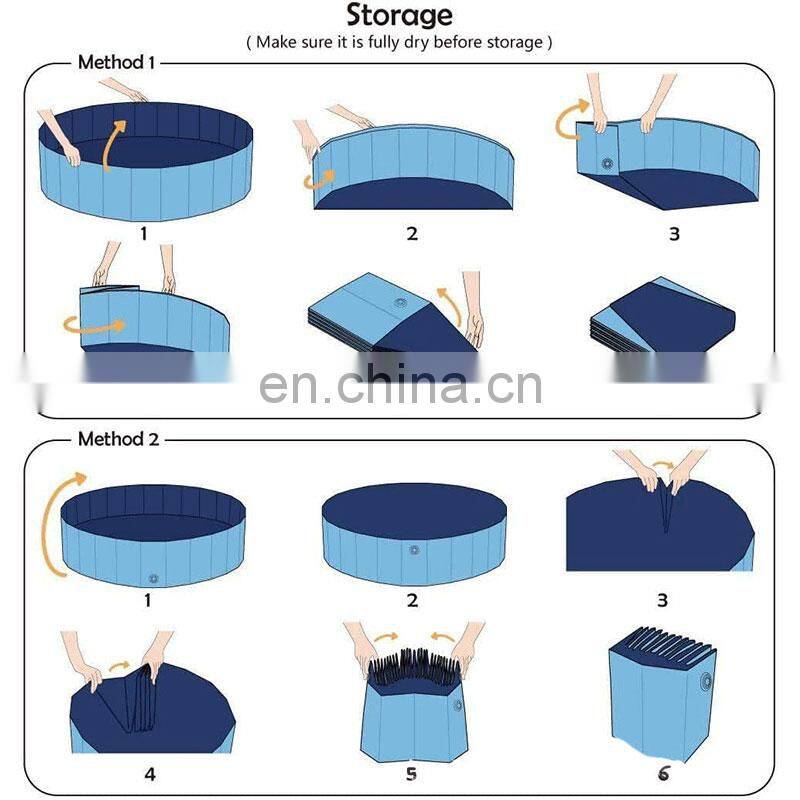 Storage
( Make sure it is fully dry before storage )

Method 1

1

2

3

en.china.cn

Method 2

1

2

3

4

5

6