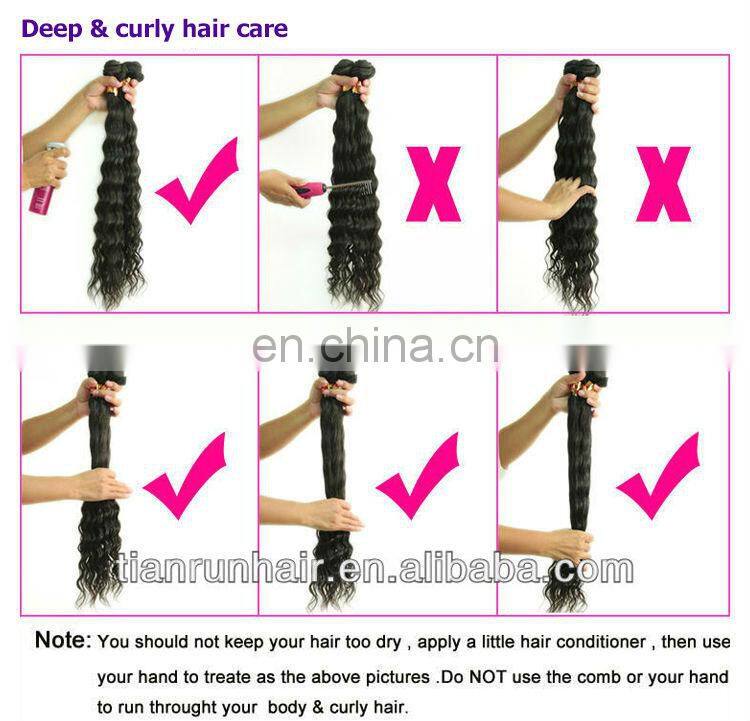 Deep & curly hair care

X

X

en.china.cn

tianrunhair.en.alibaba.com

Note: You should not keep your hair too dry , apply a little hair conditioner , then use your hand to treate as the above pictures .Do NOT use the comb or your hand to run throught your body & curly hair.