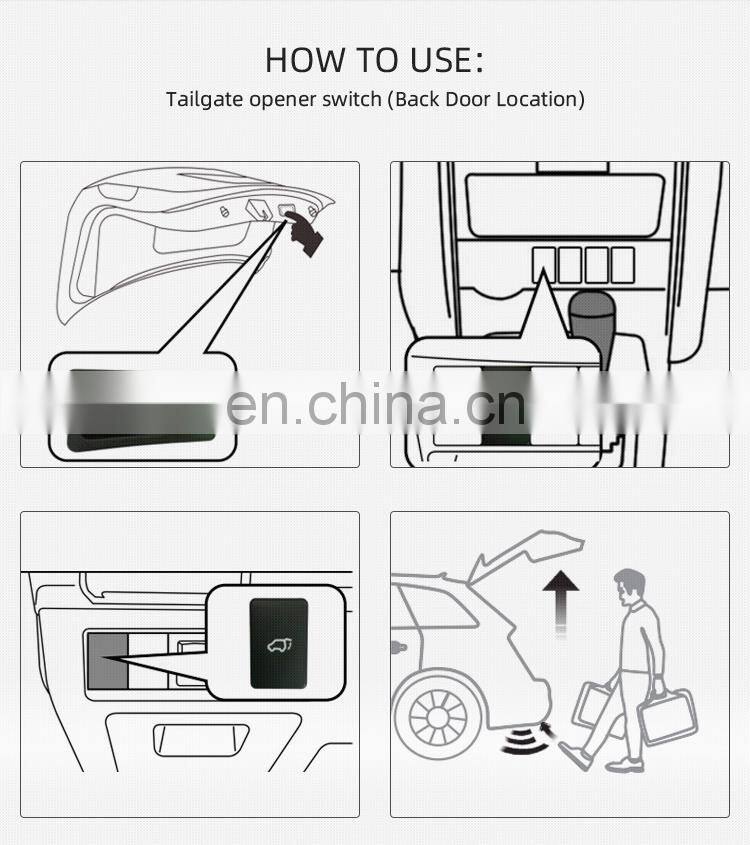 HOW TO USE:
Tailgate opener switch (Back Door Location)

en.china.cn