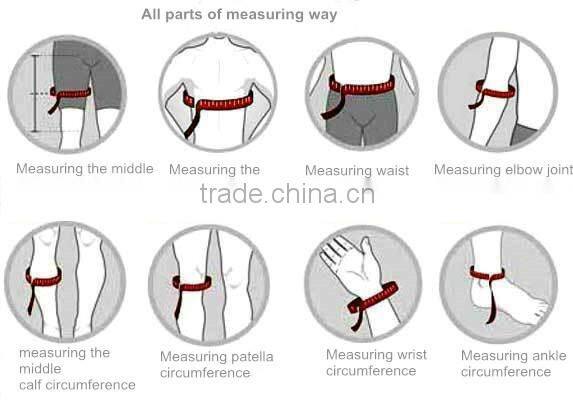 All parts of measuring way

Measuring the middle

Measuring the

Measuring waist

Measuring elbow joint

trade.china.cn

measuring the middle calf circumference

Measuring patella circumference

Measuring wrist circumference

Measuring ankle circumference