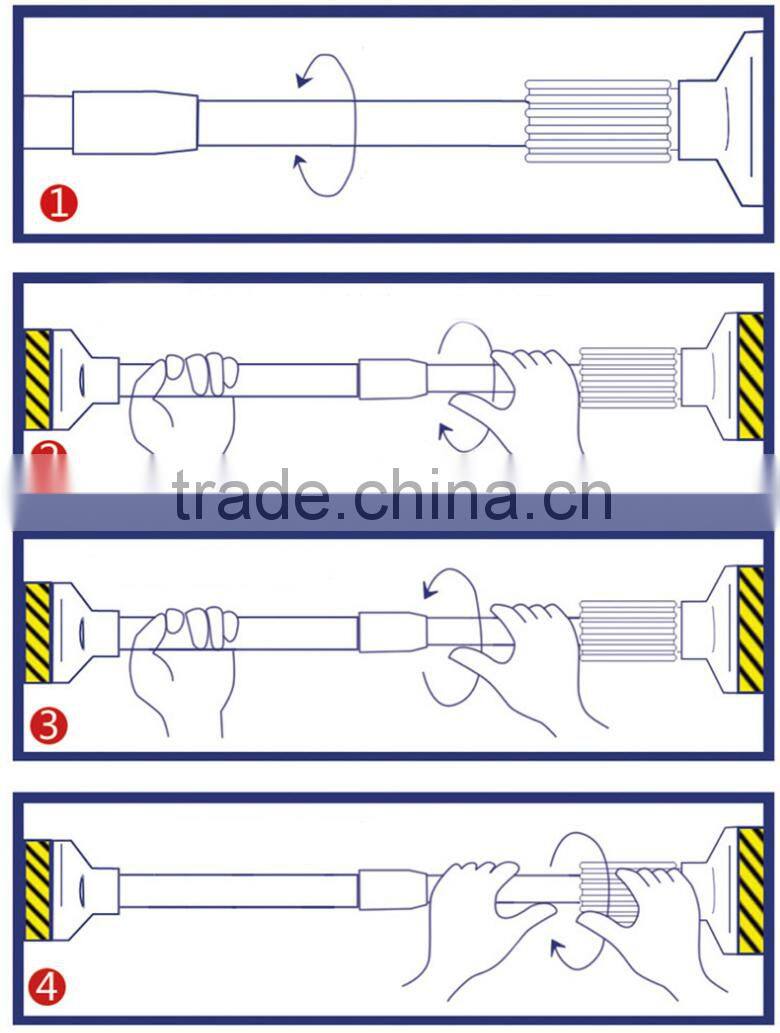 1

2

trade.china.cn

3

4