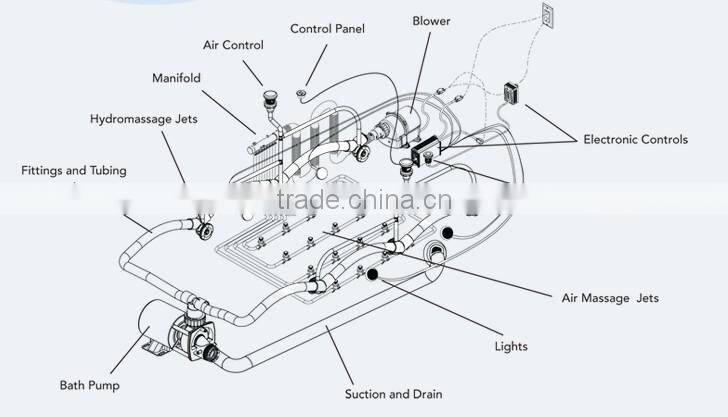 Control Panel
Blower
Air Control
Manifold
Hydromassage Jets
Electronic Controls
Fittings and Tubing
trade.china.cn
Air Massage Jets
Lights
Bath Pump
Suction and Drain