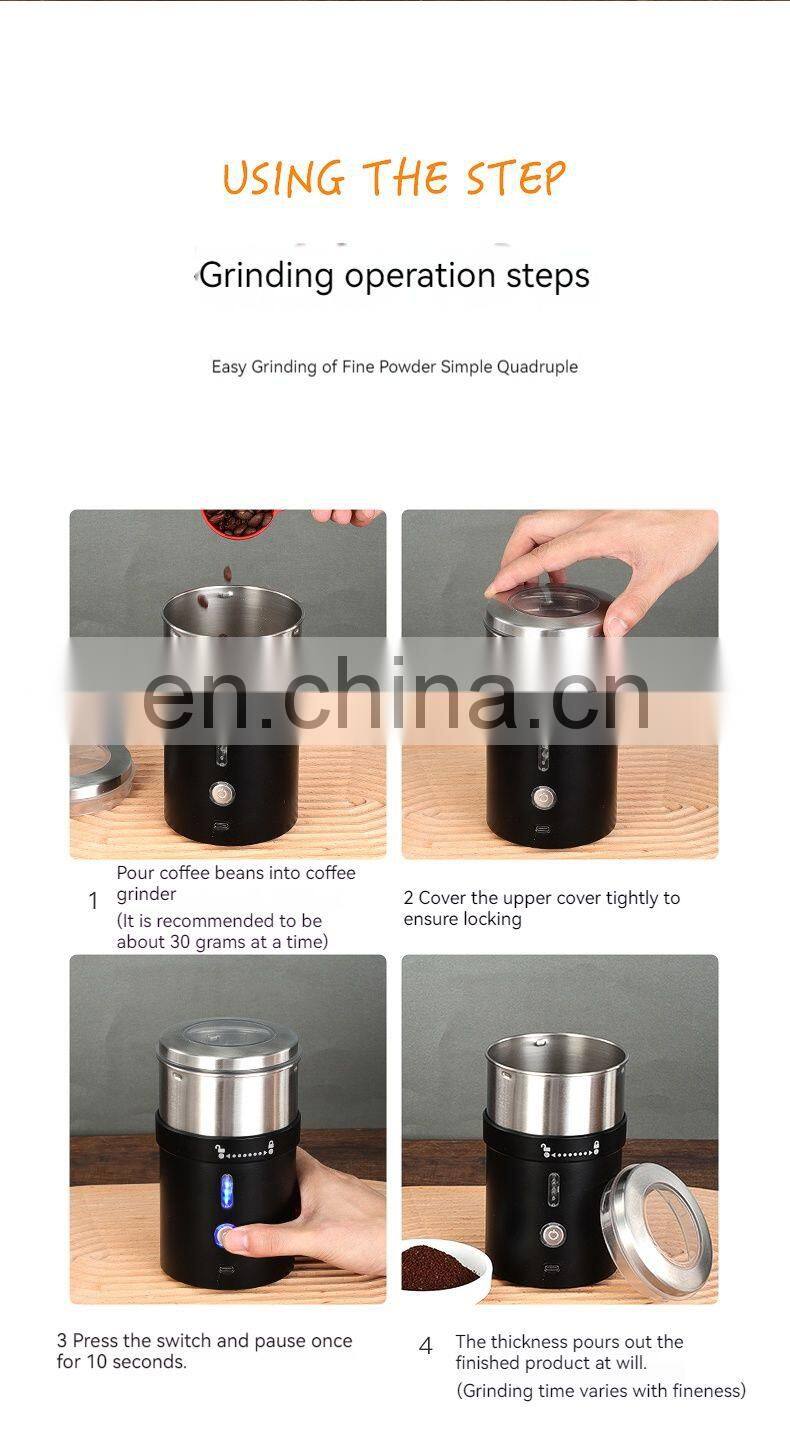 USING THE STEP

Grinding operation steps

Easy Grinding of Fine Powder Simple Quadruple

en.china.cn

1 Pour coffee beans into coffee grinder
(It is recommended to be about 30 grams at a time)

2 Cover the upper cover tightly to ensure locking

3 Press the switch and pause once for 10 seconds.

4 The thickness pours out the finished product at will.
(Grinding time varies with fineness)