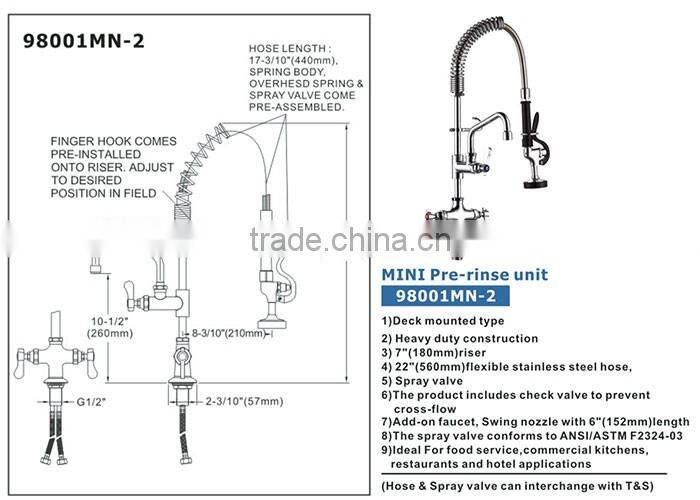 98001MN-2

HOSE LENGTH : 17-3/10"(440mm), SPRING BODY, OVERHESD SPRING & SPRAY VALVE COME PRE-ASSEMBLED.

FINGER HOOK COMES PRE-INSTALLED ONTO RISER. ADJUST TO DESIRED POSITION IN FIELD

10-1/2" (260mm)

8-3/10"(210mm)

G1/2"

2-3/10"(57mm)

trade.china.cn

MINI Pre-rinse unit

98001MN-2

1)Deck mounted type
2) Heavy duty construction
3) 7"(180mm)riser
4) 22"(560mm)flexible stainless steel hose,
5) Spray valve
6)The product includes check valve to prevent cross-flow
7)Add-on faucet, Swing nozzle with 6"(152mm)length
8)The spray valve conforms to ANSI/ASTM F2324-03
9)Ideal For food service,commercial kitchens, restaurants and hotel applications

(Hose & Spray valve can interchange with T&S)