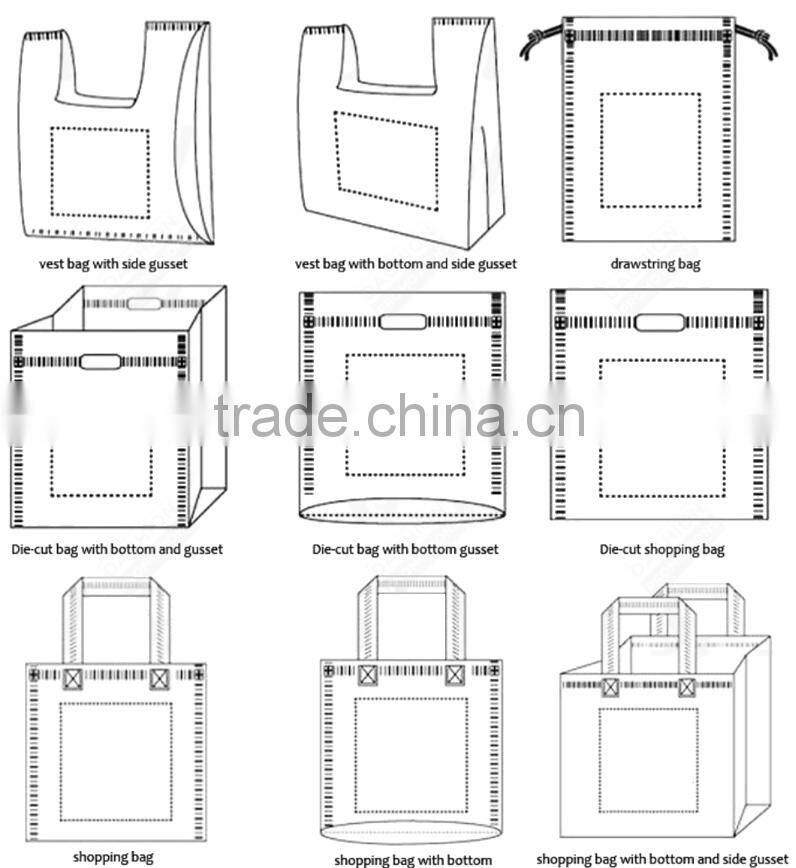 vest bag with side gusset

vest bag with bottom and side gusset

drawstring bag

trade.china.cn

Die-cut bag with bottom and gusset

Die-cut bag with bottom gusset

Die-cut shopping bag

shopping bag

shopping bag with bottom

shopping bag with bottom and side gusset